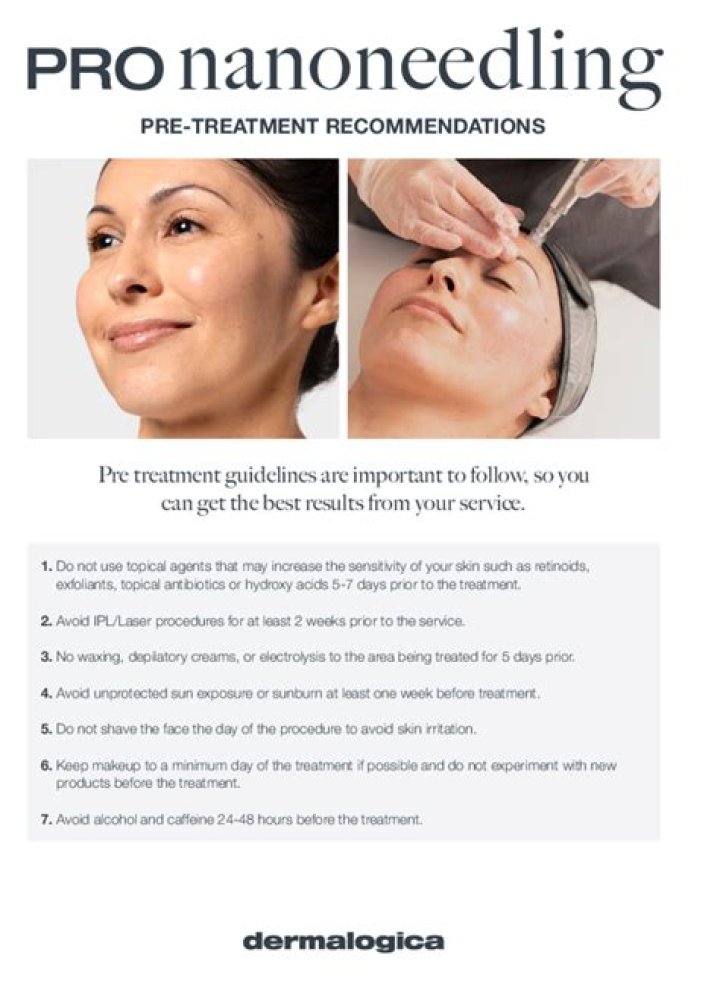 PRO nanoneedling

PRE-TREATMENT RECOMMENDATIONS

Pre treatment guidelines are important to follow, so you can get the best results from your service.

1. Do not use topical agents that may increase the sensitivity of your skin such as retinoids, exfoliants, topical antibiotics or hydroxy acids 5-7 days prior to the treatment.

2. Avoid IPL/Laser procedures for at least 2 weeks prior to the service.

3. No waxing, depilatory creams, or electrolysis to the area being treated for 5 days prior.

4. Avoid unprotected sun exposure or sunburn at least one week before treatment.

5. Do not shave the face the day of the procedure to avoid skin irritation.

6. Keep makeup to a minimum day of the treatment if possible and do not experiment with new products before the treatment.

7. Avoid alcohol and caffeine 24-48 hours before the treatment.

dermalogica